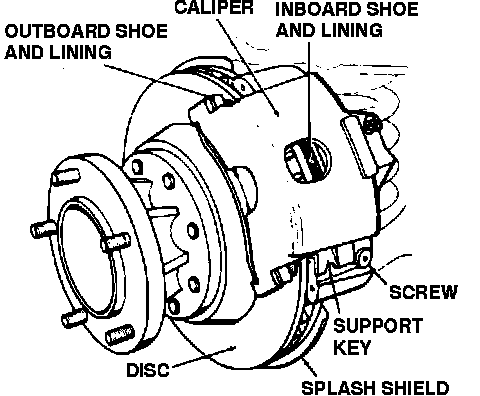 CALIPER

INBOARD SHOE AND LINING

OUTBOARD SHOE AND LINING

SCREW

SUPPORT KEY

DISC

SPLASH SHIELD