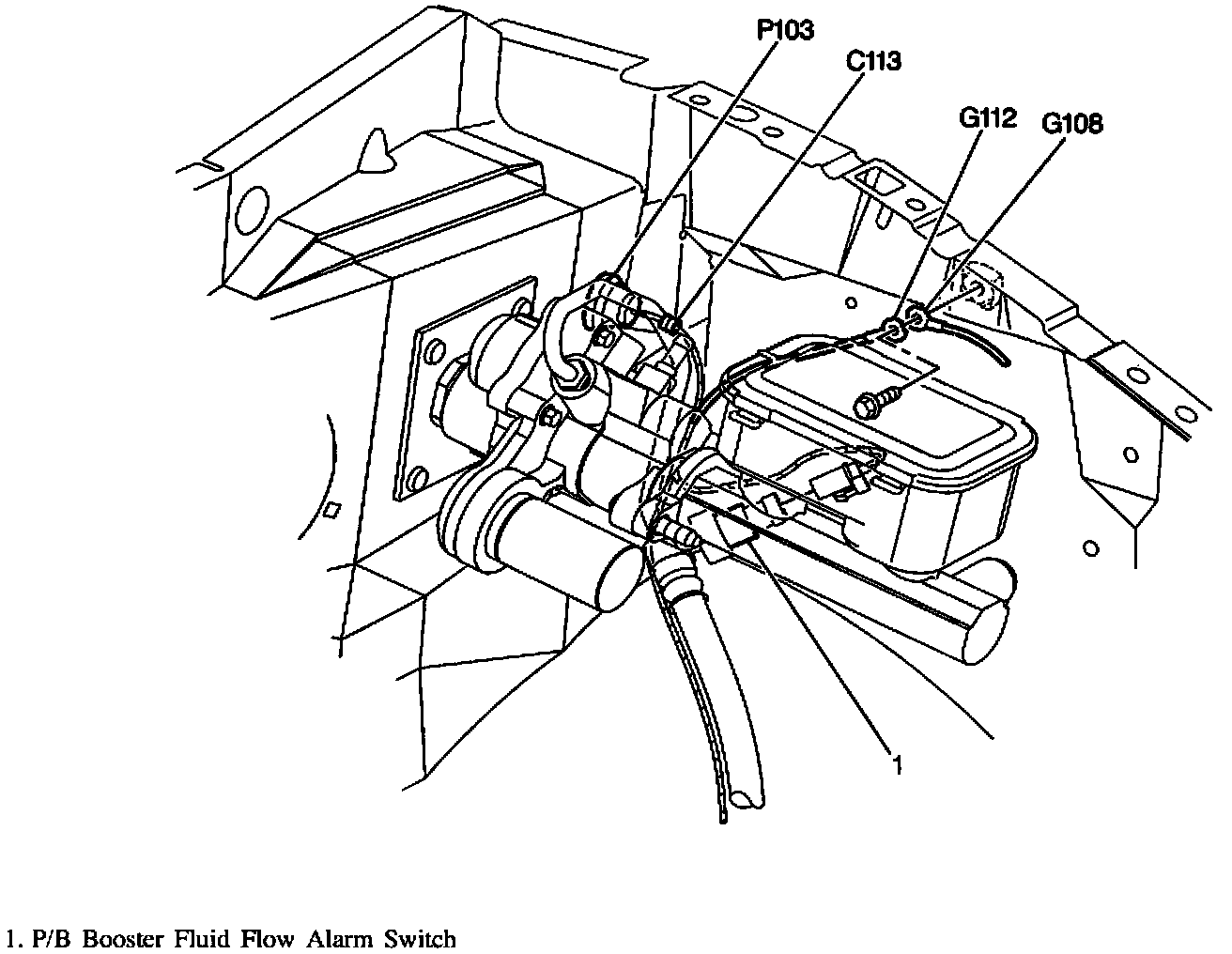 P103
C113
G112
G108

1

1. P/B Booster Fluid Flow Alarm Switch