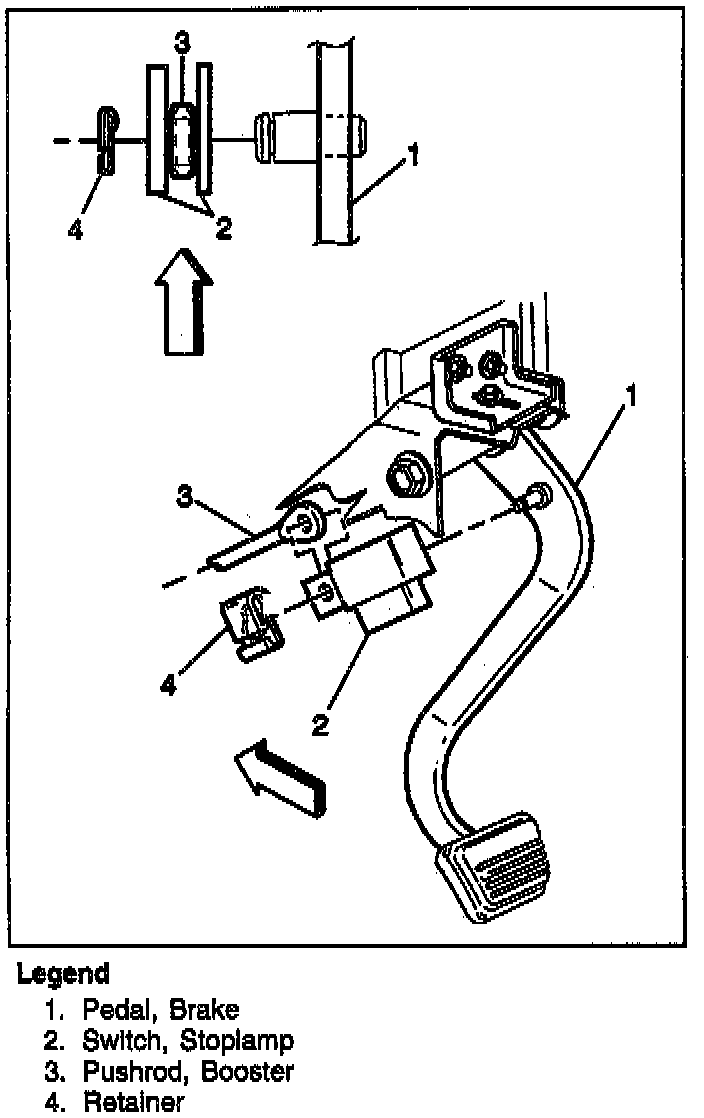 3
1
4
2
1
3
4
2

Legend
1. Pedal, Brake
2. Switch, Stoplamp
3. Pushrod, Booster
4. Retainer