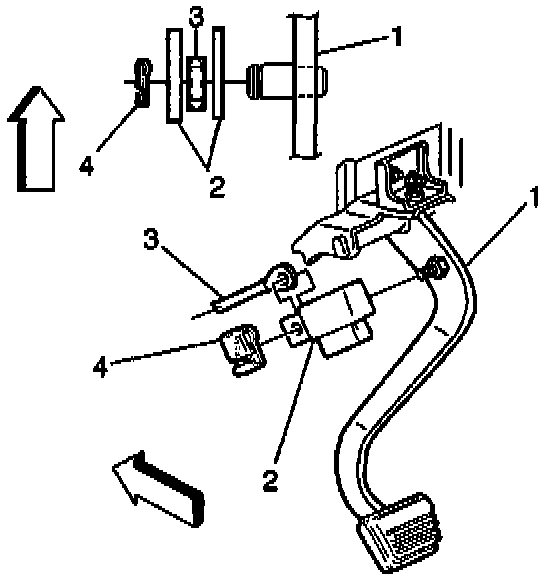 3
1
4
2
1
3
4
2