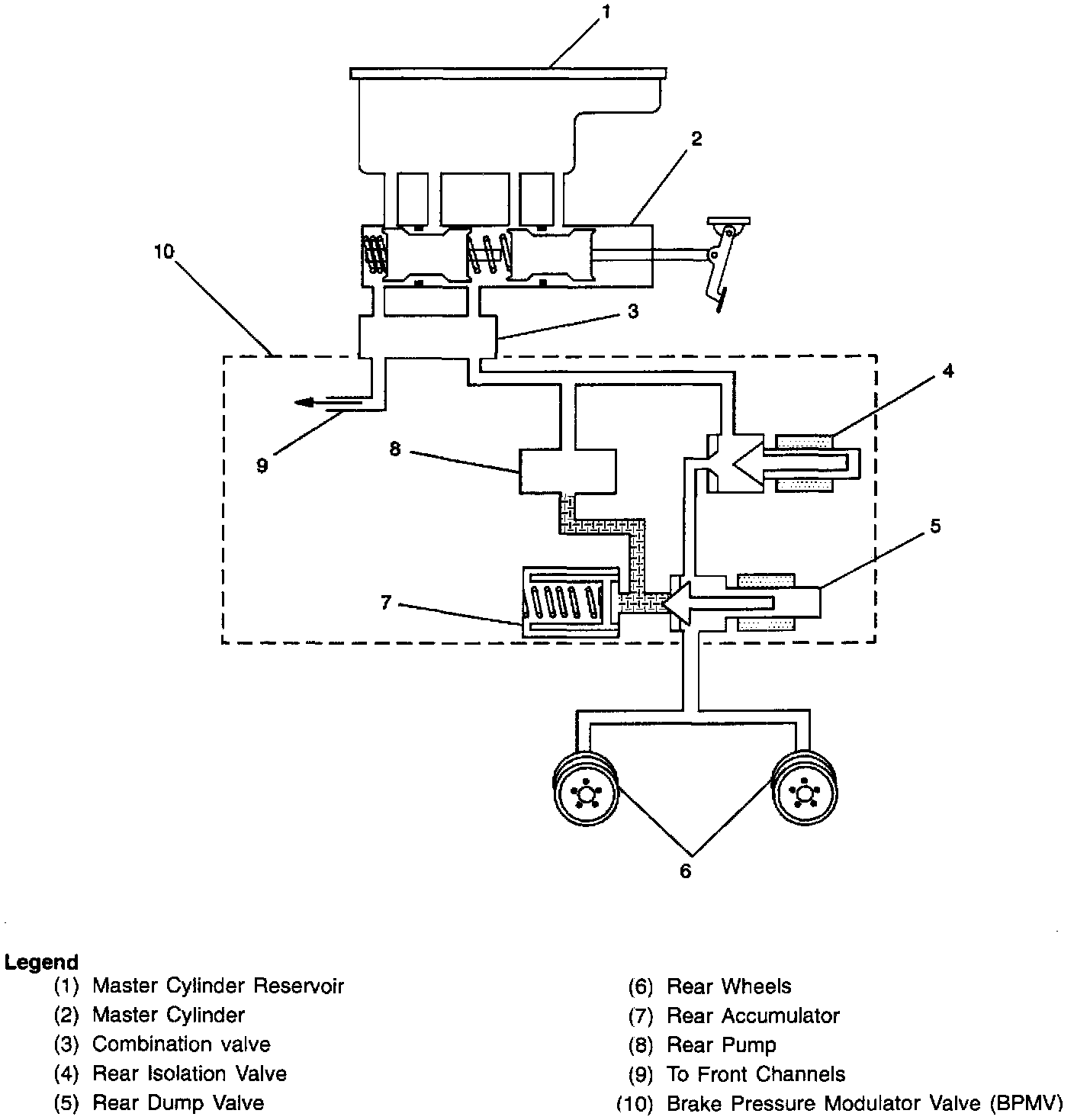 1
2
10
3
4
9
8
5
7
6

Legend
(1) Master Cylinder Reservoir
(2) Master Cylinder
(3) Combination valve
(4) Rear Isolation Valve
(5) Rear Dump Valve

(6) Rear Wheels
(7) Rear Accumulator
(8) Rear Pump
(9) To Front Channels
(10) Brake Pressure Modulator Valve (BPMV)