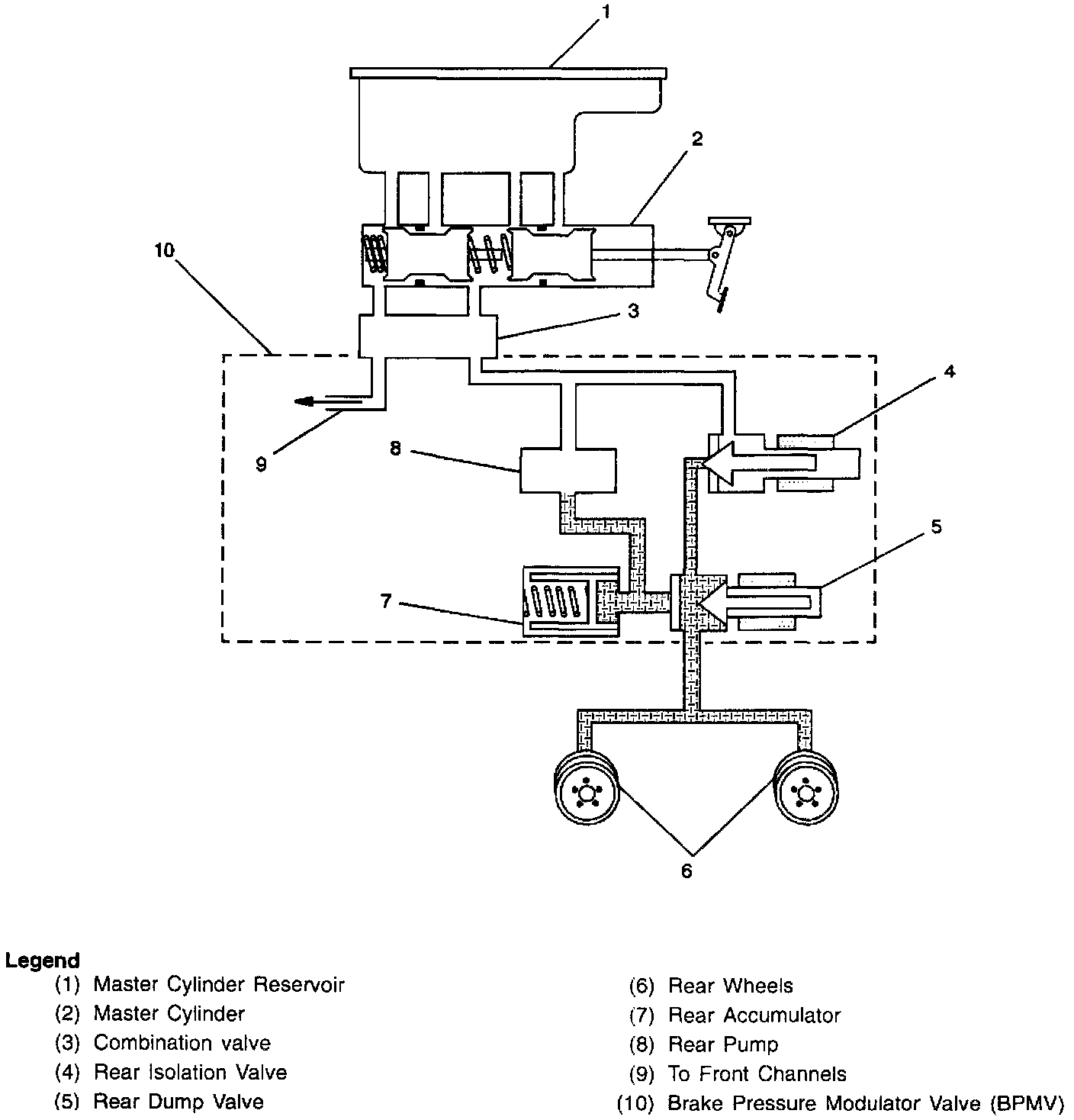 1
2
10
3
4
9
8
5
7
6

Legend
(1) Master Cylinder Reservoir
(2) Master Cylinder
(3) Combination valve
(4) Rear Isolation Valve
(5) Rear Dump Valve

(6) Rear Wheels
(7) Rear Accumulator
(8) Rear Pump
(9) To Front Channels
(10) Brake Pressure Modulator Valve (BPMV)