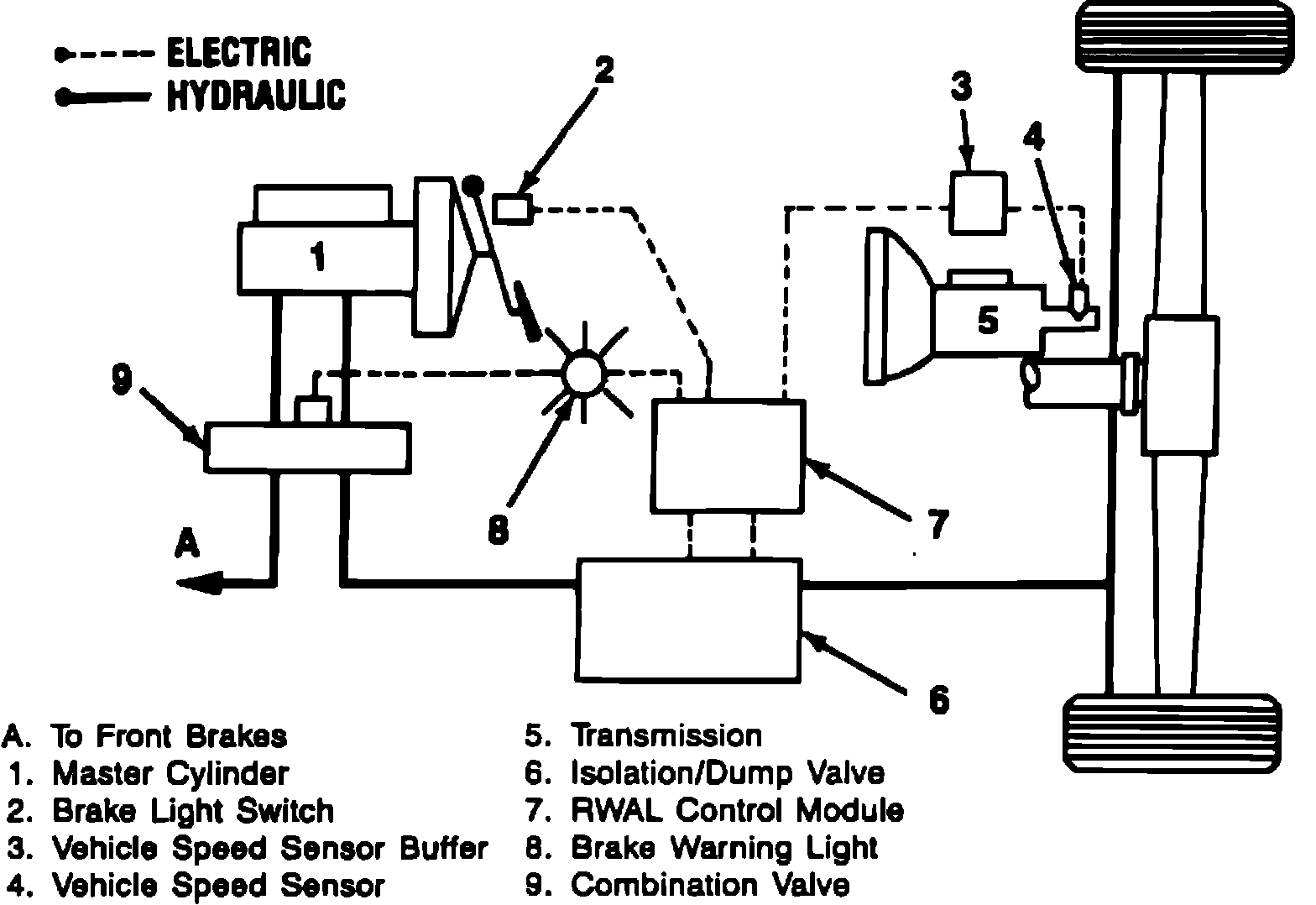 ELECTRIC
HYDRAULIC

2
3
4
1
5
9
8
7
A
6

A. To Front Brakes
1. Master Cylinder
2. Brake Light Switch
3. Vehicle Speed Sensor Buffer
4. Vehicle Speed Sensor

5. Transmission
6. Isolation/Dump Valve
7. RWAL Control Module
8. Brake Warning Light
9. Combination Valve