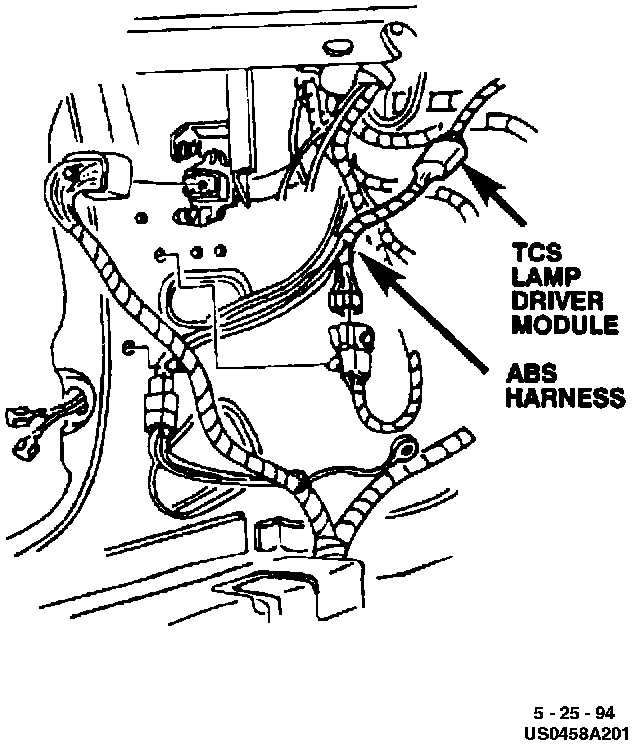 TCS LAMP DRIVER MODULE

ABS HARNESS

5 - 25 - 94
US0458A201