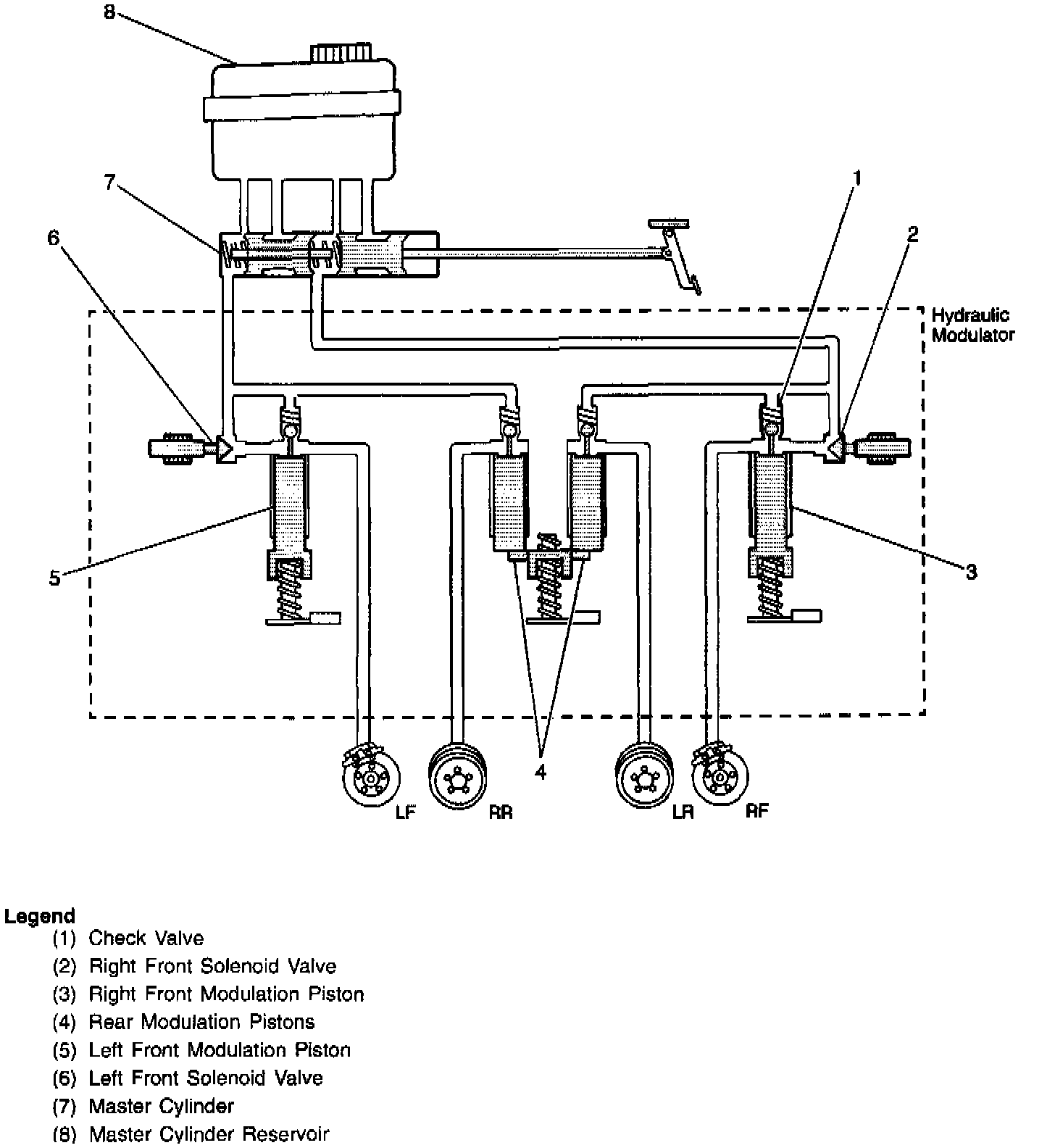 8

7

6

1

2

Hydraulic Modulator

5

3

4

LF

RR

LR

RF

Legend
(1) Check Valve
(2) Right Front Solenoid Valve
(3) Right Front Modulation Piston
(4) Rear Modulation Pistons
(5) Left Front Modulation Piston
(6) Left Front Solenoid Valve
(7) Master Cylinder
(8) Master Cylinder Reservoir