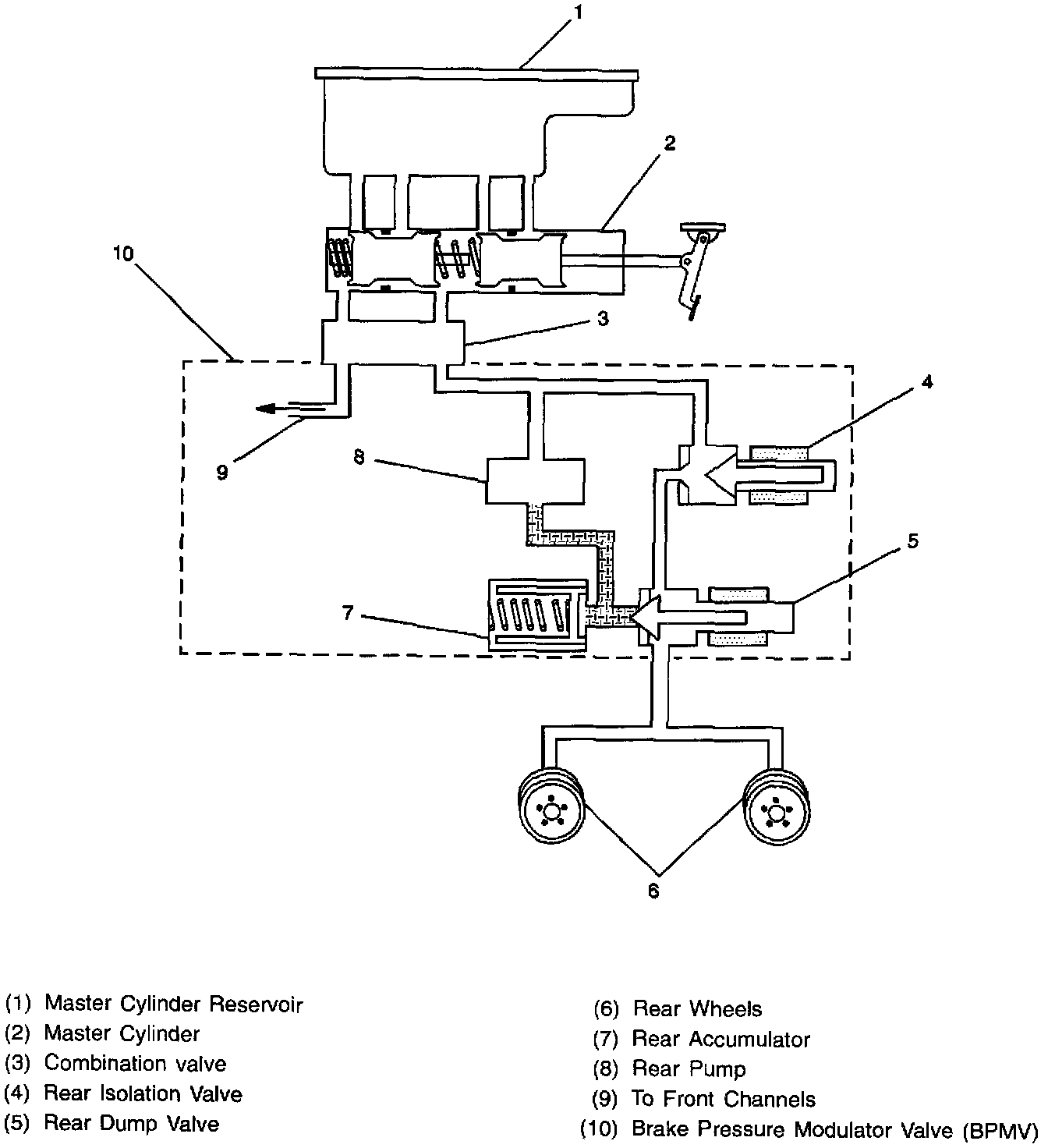 1
2
10
3
4
9
8
5
7
6

(1) Master Cylinder Reservoir
(2) Master Cylinder
(3) Combination valve
(4) Rear Isolation Valve
(5) Rear Dump Valve

(6) Rear Wheels
(7) Rear Accumulator
(8) Rear Pump
(9) To Front Channels
(10) Brake Pressure Modulator Valve (BPMV)