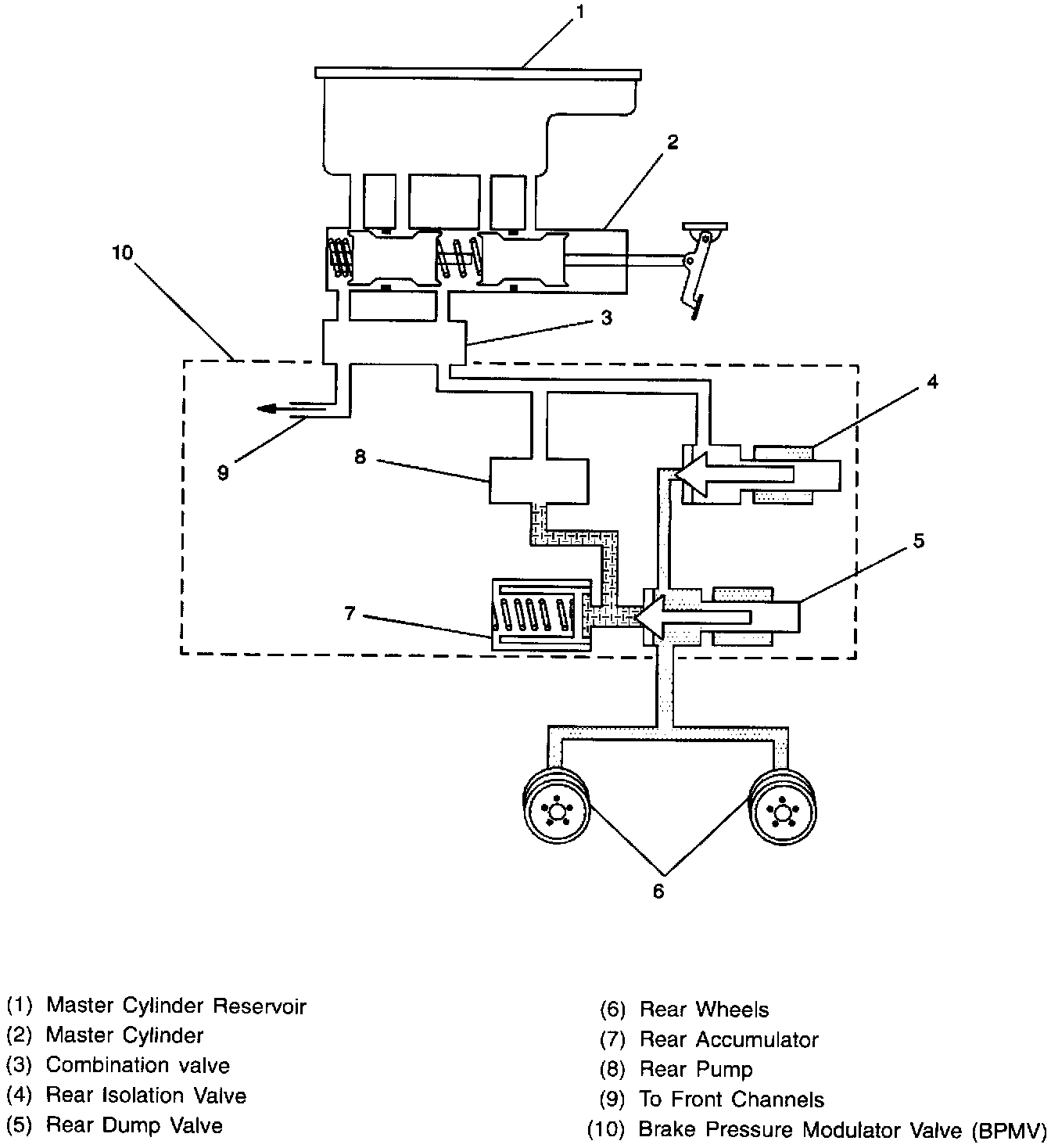 1

2

10

3

4

9

8

5

7

6

(1) Master Cylinder Reservoir
(2) Master Cylinder
(3) Combination valve
(4) Rear Isolation Valve
(5) Rear Dump Valve

(6) Rear Wheels
(7) Rear Accumulator
(8) Rear Pump
(9) To Front Channels
(10) Brake Pressure Modulator Valve (BPMV)