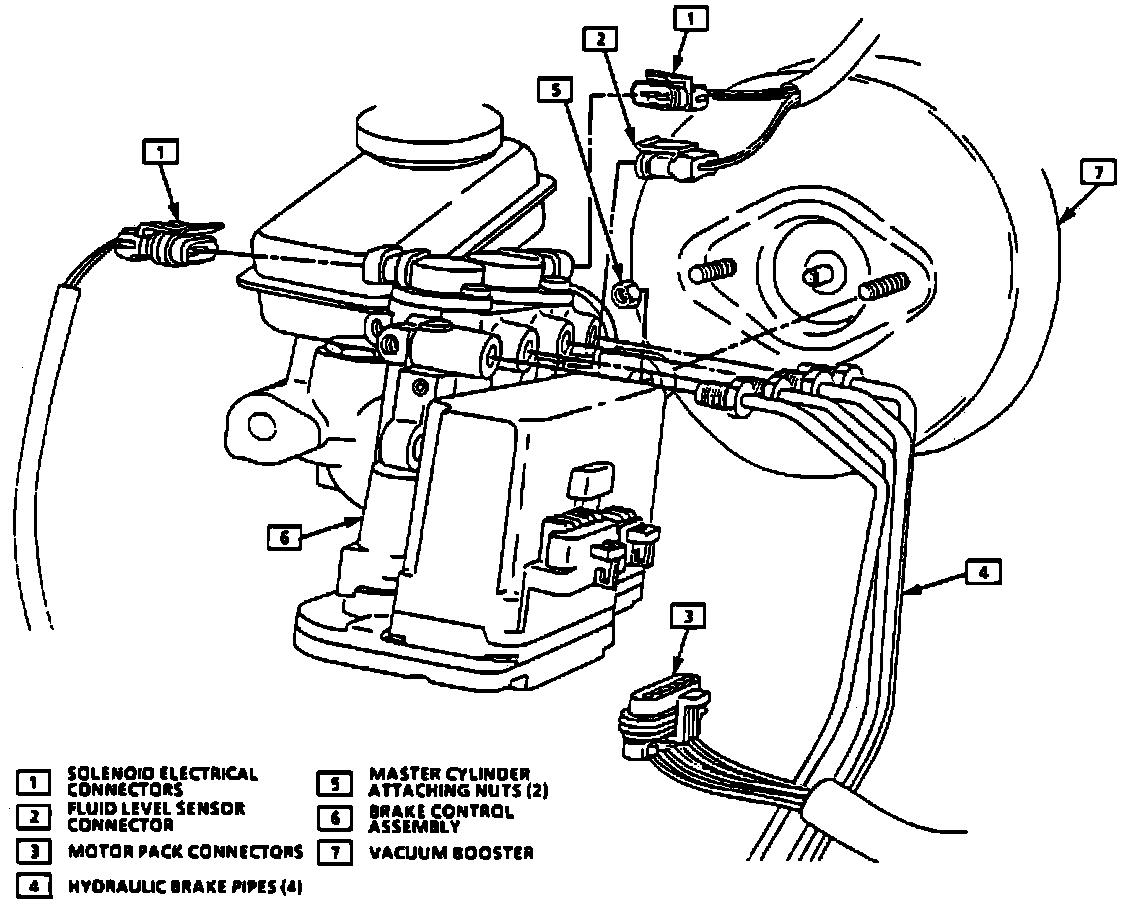 1
2
5
1
7
6
4
3

1 SOLENOID ELECTRICAL CONNECTORS
2 FLUID LEVEL SENSOR CONNECTOR
3 MOTOR PACK CONNECTORS
4 HYDRAULIC BRAKE PIPES (4)
5 MASTER CYLINDER ATTACHING NUTS (2)
6 BRAKE CONTROL ASSEMBLY
7 VACUUM BOOSTER