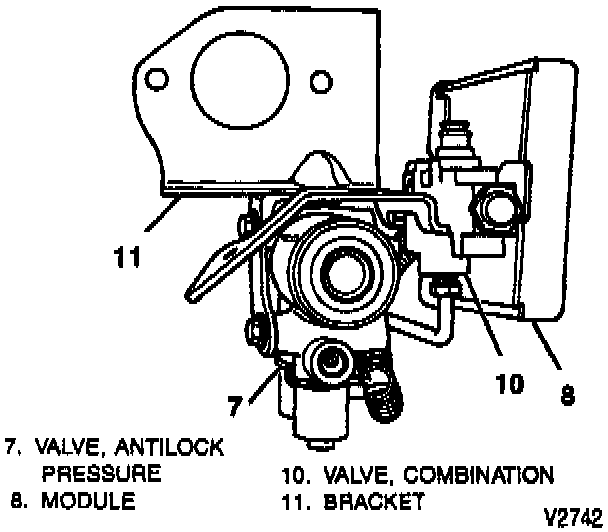 11

10

8

7

7. VALVE, ANTILOCK PRESSURE
8. MODULE

10. VALVE, COMBINATION
11. BRACKET

V2742