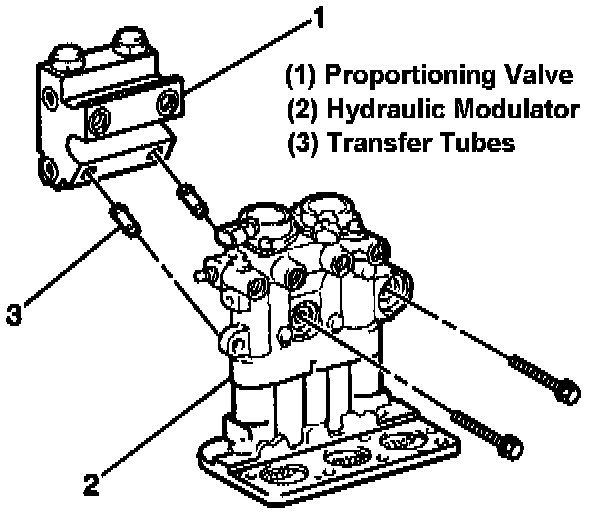 1

(1) Proportioning Valve
(2) Hydraulic Modulator
(3) Transfer Tubes

3

2