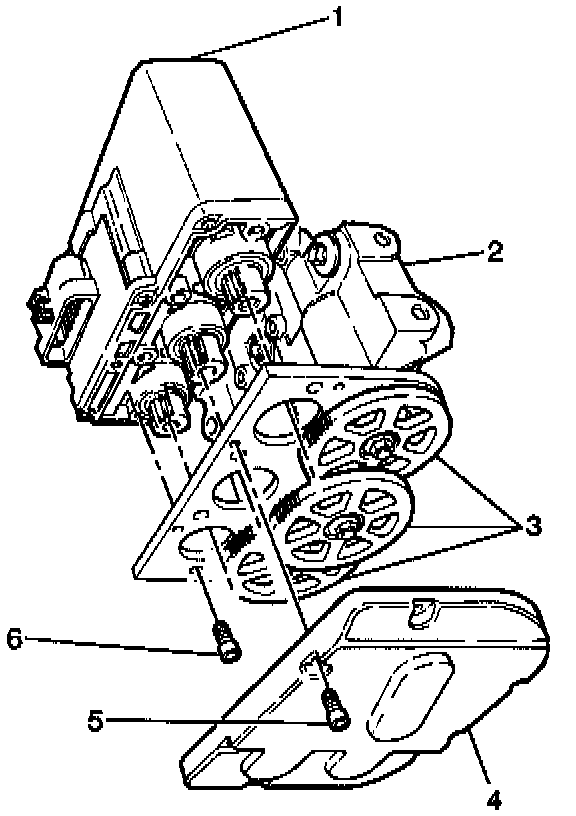 1
2
3
6
5
4