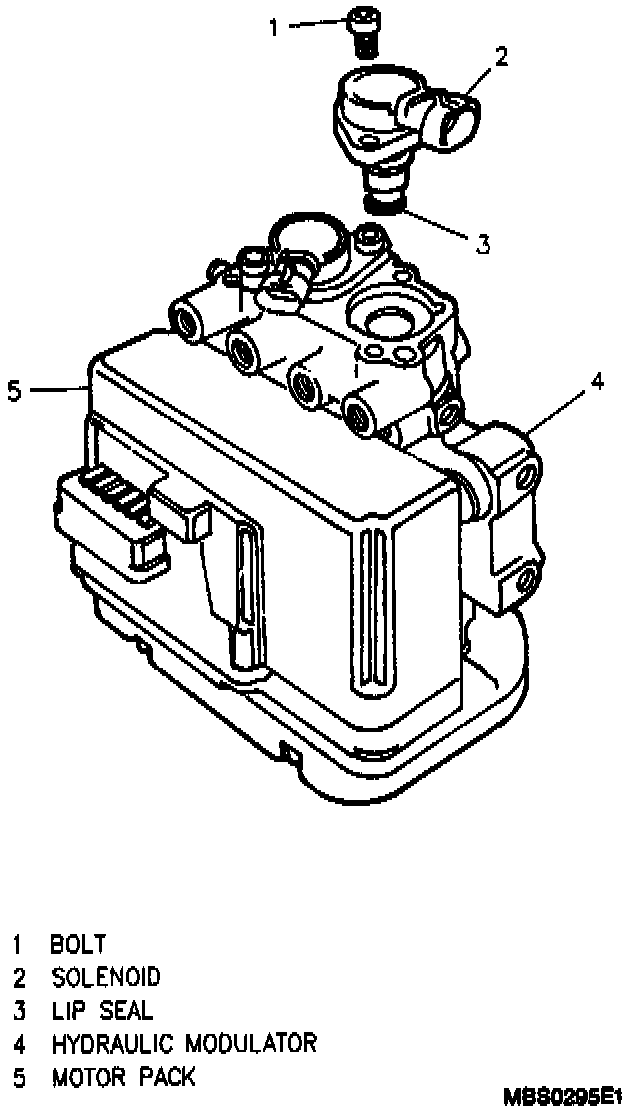 1
2
3
4
5

1 BOLT
2 SOLENOID
3 LIP SEAL
4 HYDRAULIC MODULATOR
5 MOTOR PACK

MBS0295E1