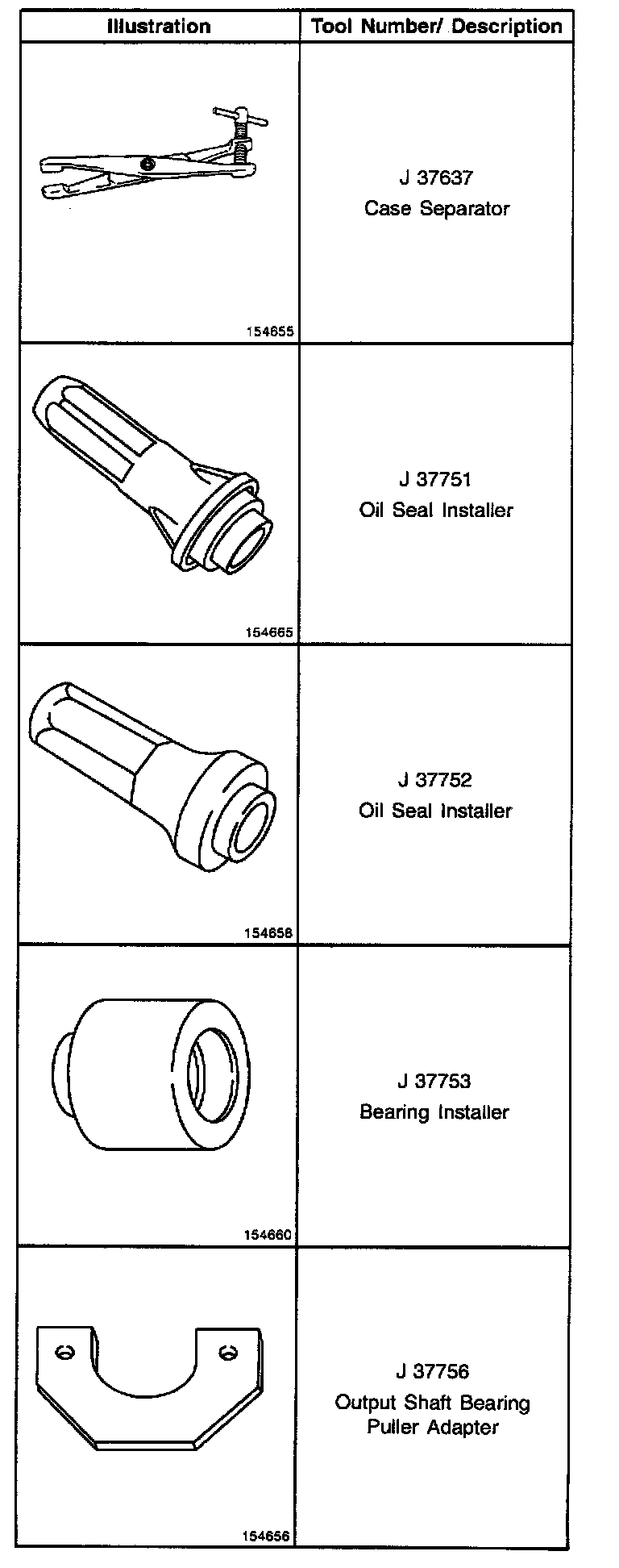 | Illustration | Tool Number/ Description |
|---|---|
| 154655 | J 37637 Case Separator |
| 154665 | J 37751 Oil Seal Installer |
| 154658 | J 37752 Oil Seal Installer |
| 154660 | J 37753 Bearing Installer |
| 154656 | J 37756 Output Shaft Bearing Puller Adapter |