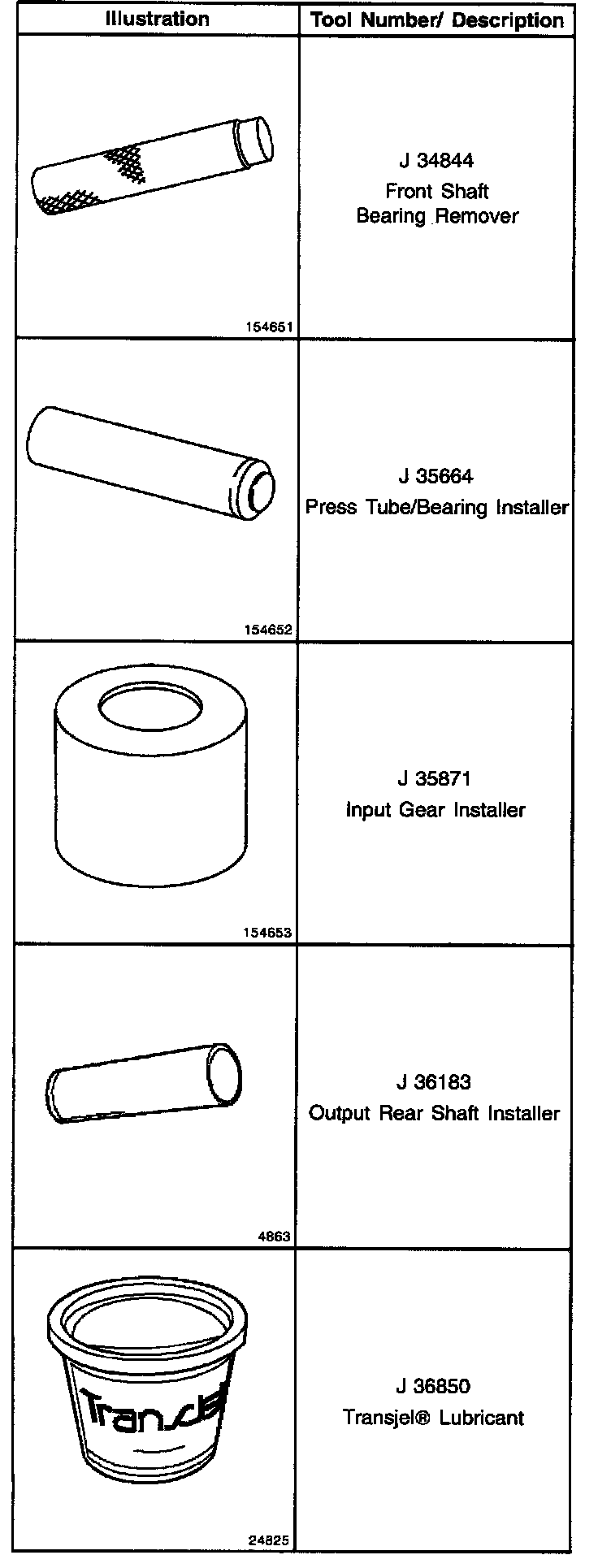 | Illustration | Tool Number/ Description |
|---|---|
| 154651 | J 34844 Front Shaft Bearing Remover |
| 154652 | J 35664 Press Tube/Bearing Installer |
| 154653 | J 35871 Input Gear Installer |
| 4863 | J 36183 Output Rear Shaft Installer |
| Transjel 24825 | J 36850 Transjel® Lubricant |