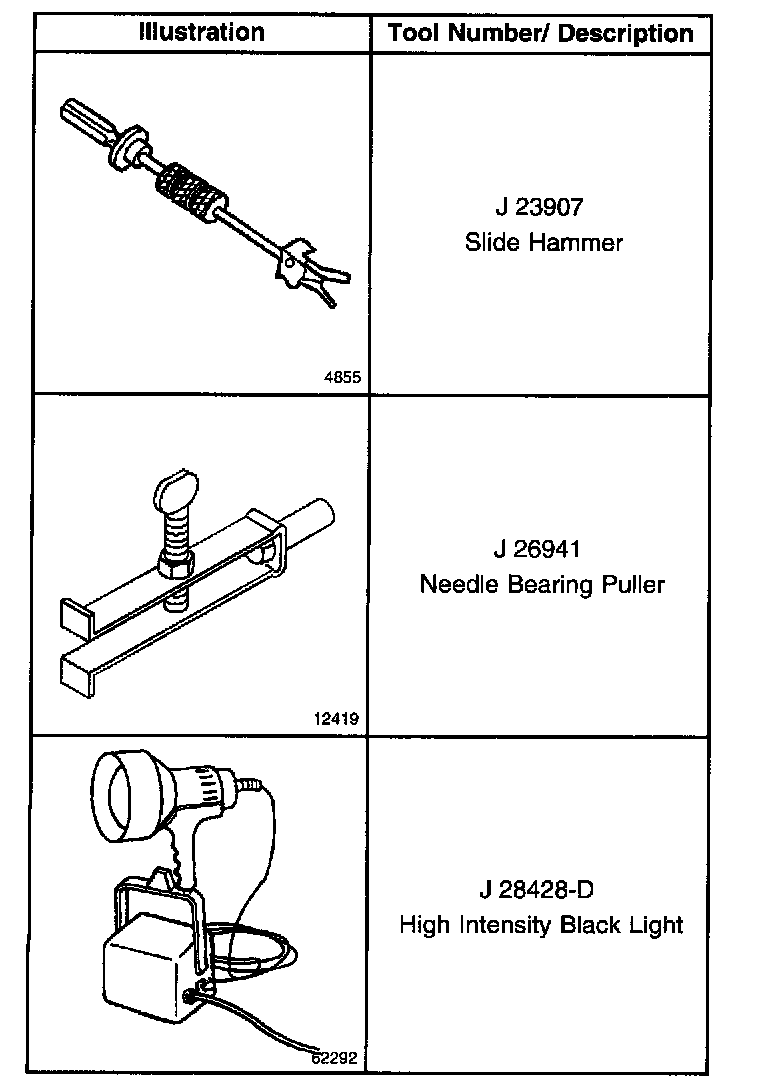 | Illustration | Tool Number/ Description |
|---|---|
| 4855 | J 23907 Slide Hammer |
| 12419 | J 26941 Needle Bearing Puller |
| 62292 | J 28428-D High Intensity Black Light |