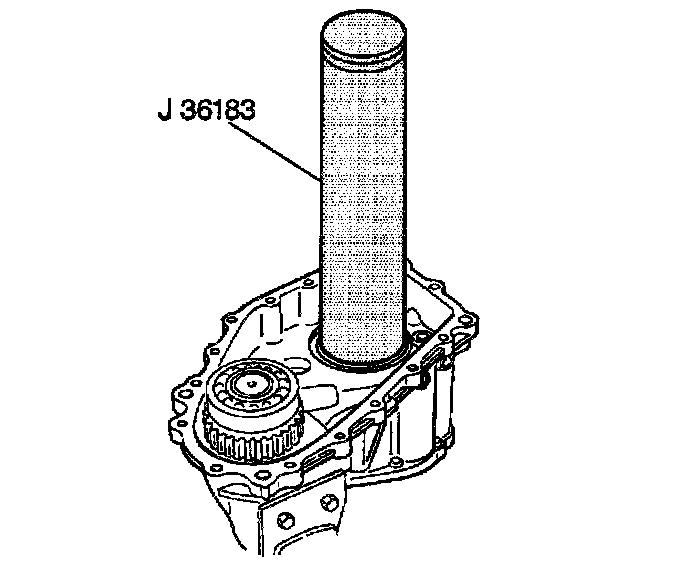 J 36183