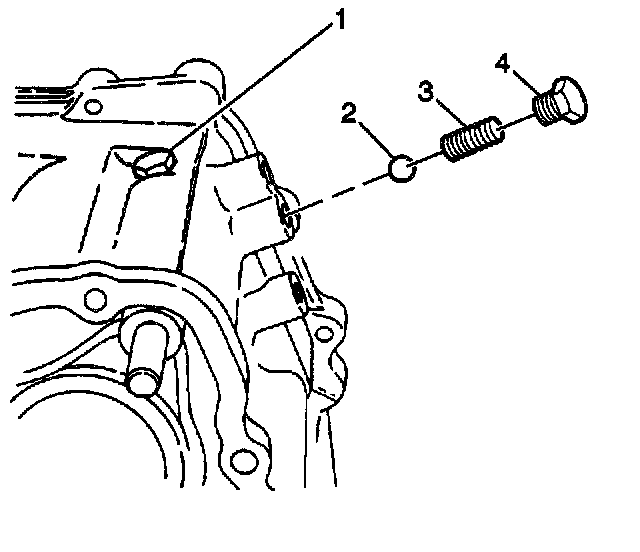 1
2
3
4