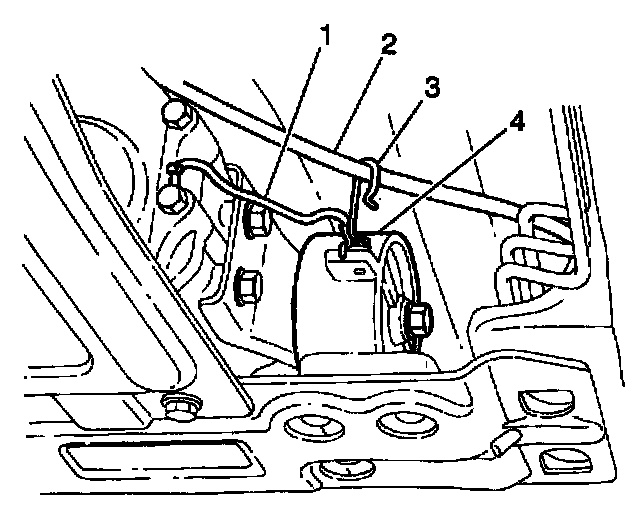 1
2
3
4