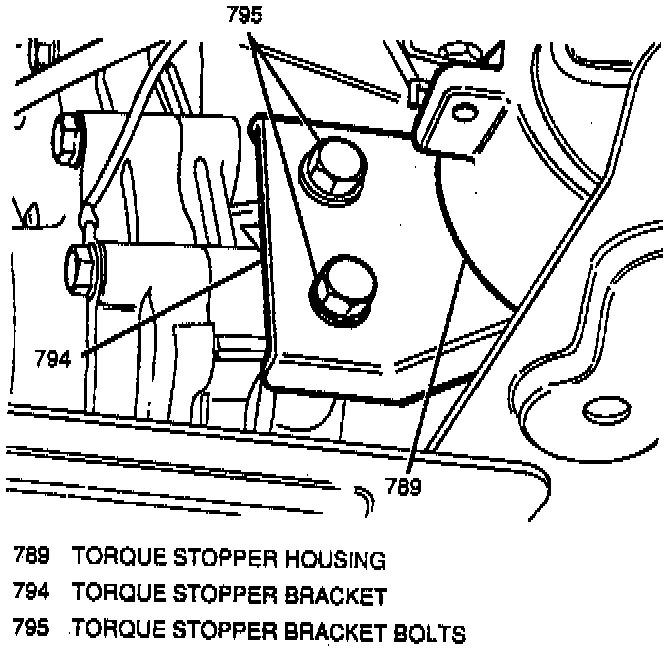 795

794

789

789 TORQUE STOPPER HOUSING
794 TORQUE STOPPER BRACKET
795 TORQUE STOPPER BRACKET BOLTS