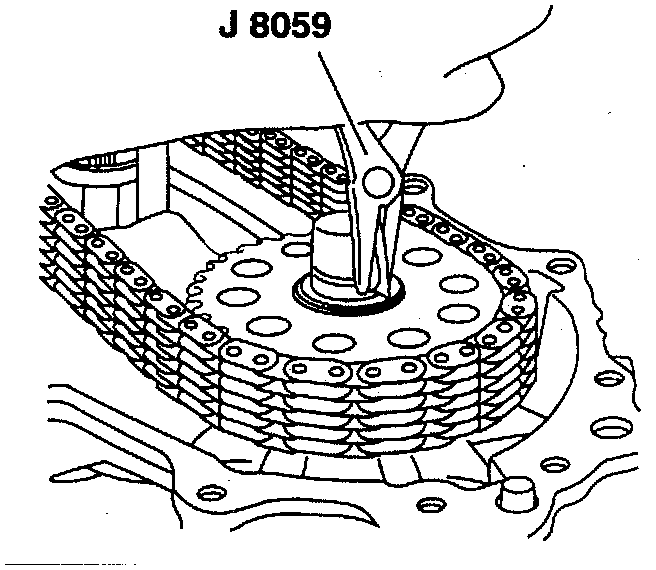 J 8059