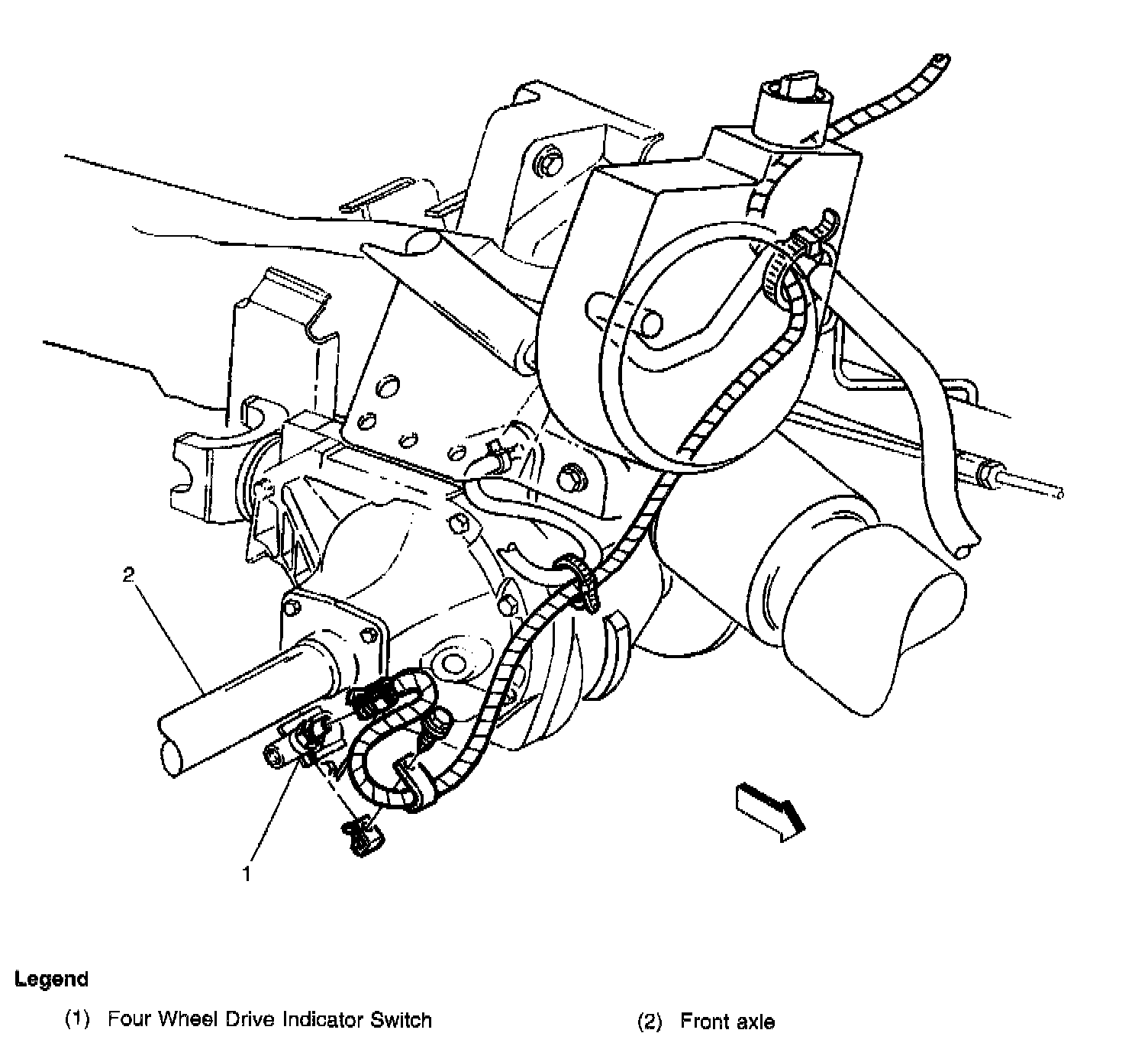 2

1

Legend

(1) Four Wheel Drive Indicator Switch

(2) Front axle