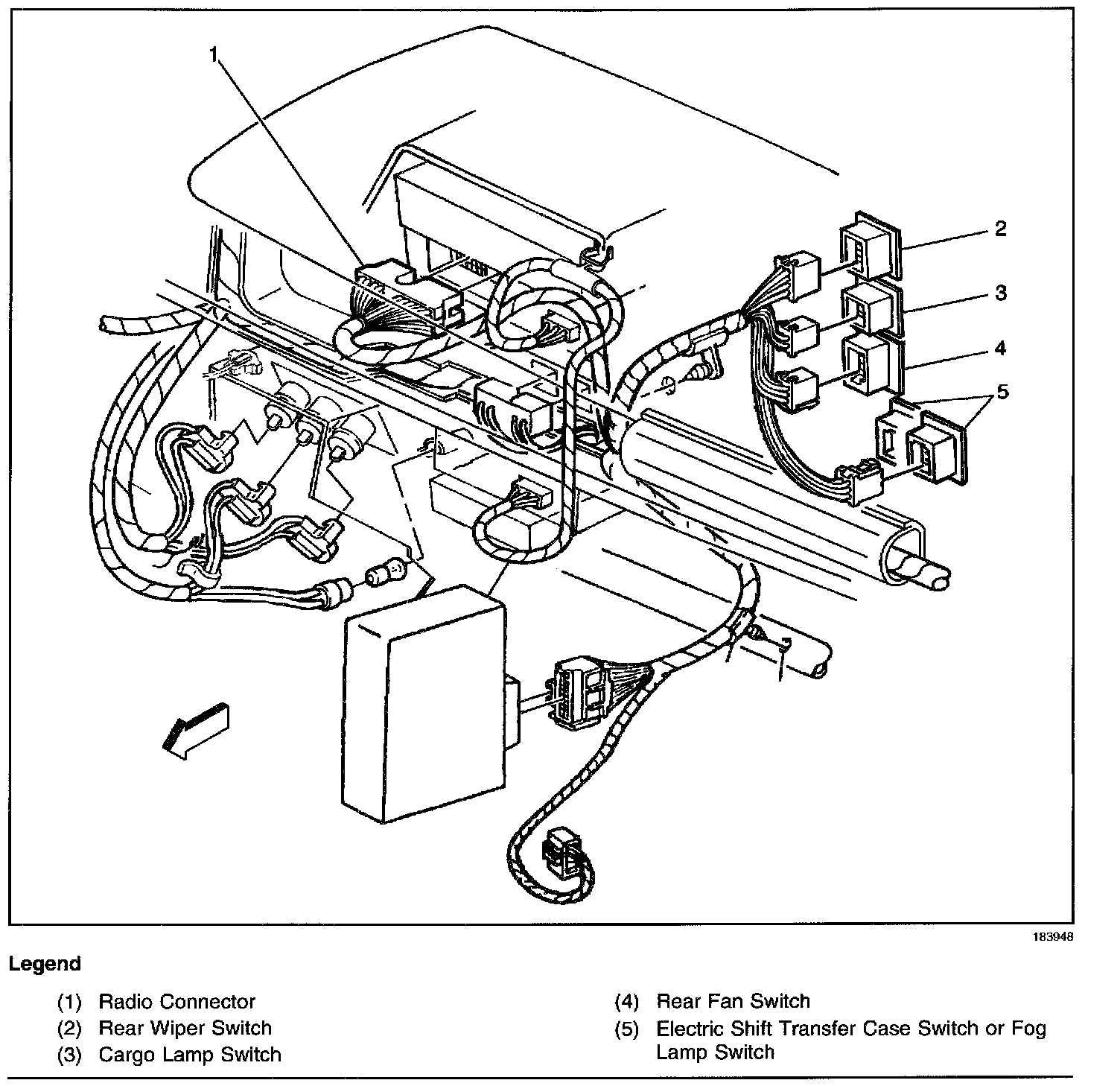 1

2

3

4

5

183948

Legend

(1) Radio Connector
(2) Rear Wiper Switch
(3) Cargo Lamp Switch

(4) Rear Fan Switch
(5) Electric Shift Transfer Case Switch or Fog Lamp Switch