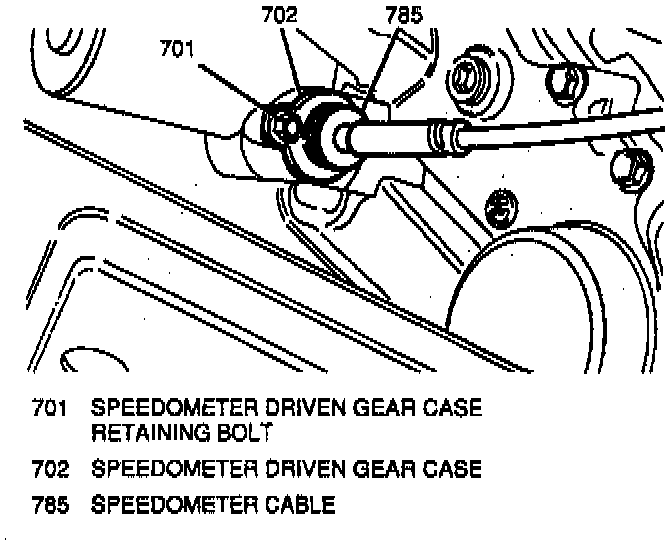 702
785
701

701 SPEEDOMETER DRIVEN GEAR CASE RETAINING BOLT

702 SPEEDOMETER DRIVEN GEAR CASE

785 SPEEDOMETER CABLE