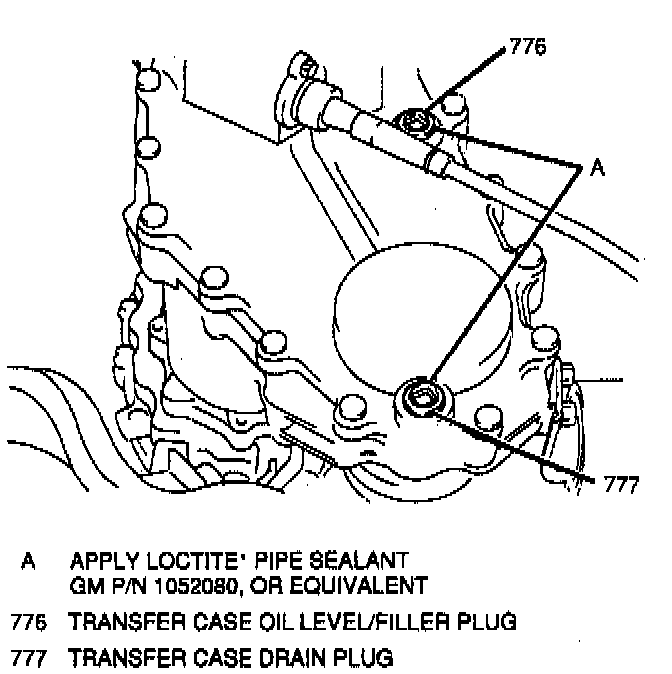 776

A

777

A APPLY LOCTITE' PIPE SEALANT GM P/N 1052080, OR EQUIVALENT

776 TRANSFER CASE OIL LEVEL/FILLER PLUG

777 TRANSFER CASE DRAIN PLUG