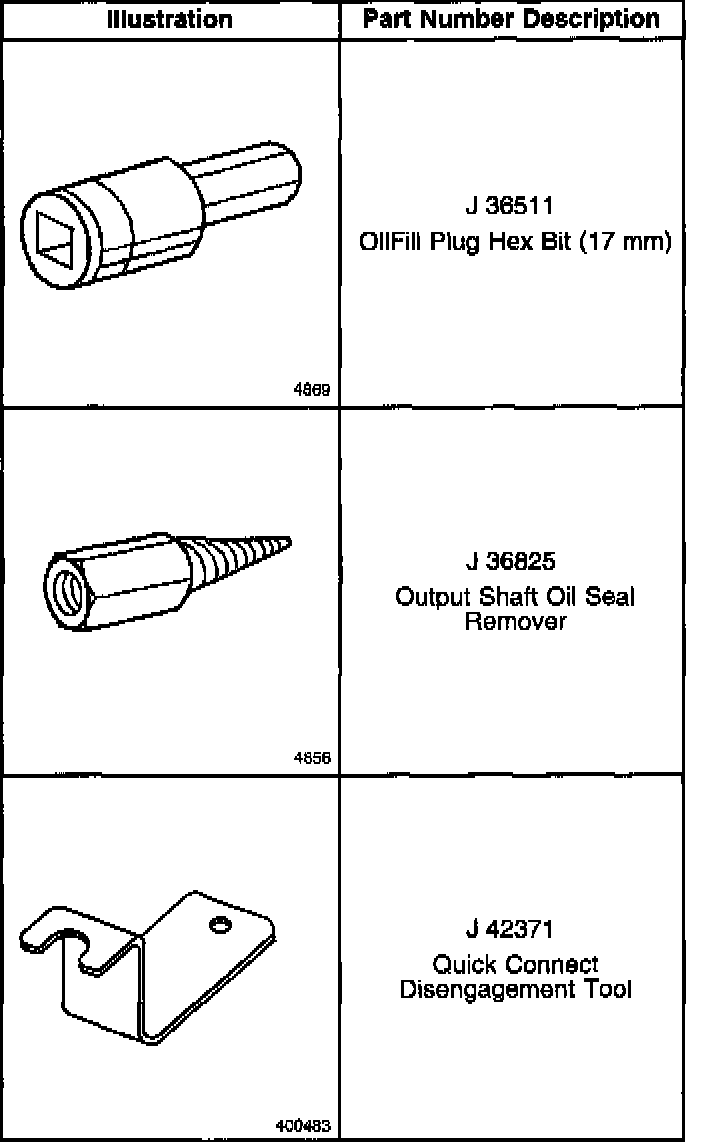 | Illustration | Part Number Description |
|---|---|
| 4869 | J 36511 OilFill Plug Hex Bit (17 mm) |
| 4856 | J 36825 Output Shaft Oil Seal Remover |
| 400483 | J 42371 Quick Connect Disengagement Tool |