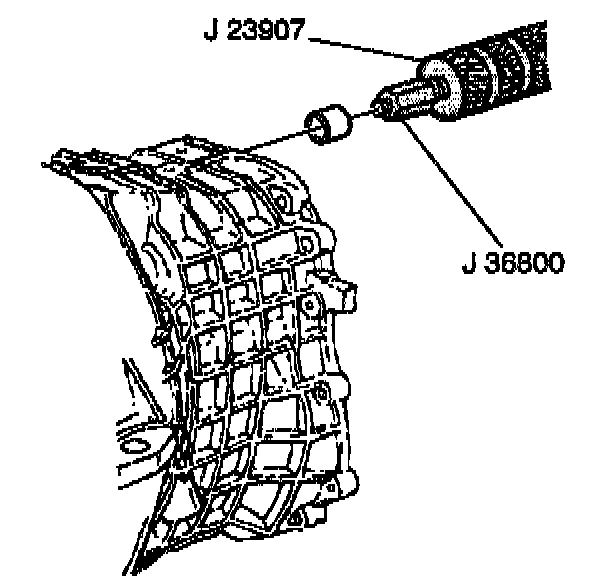 J 23907

J 36800