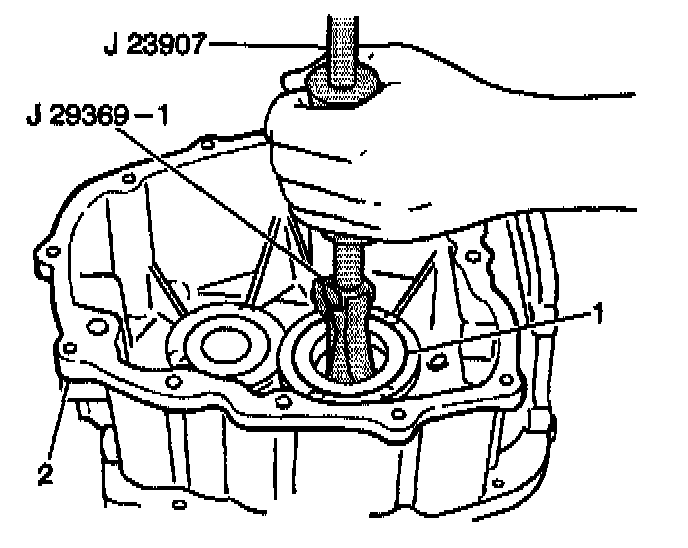 J 23907
J 29369 – 1
1
2