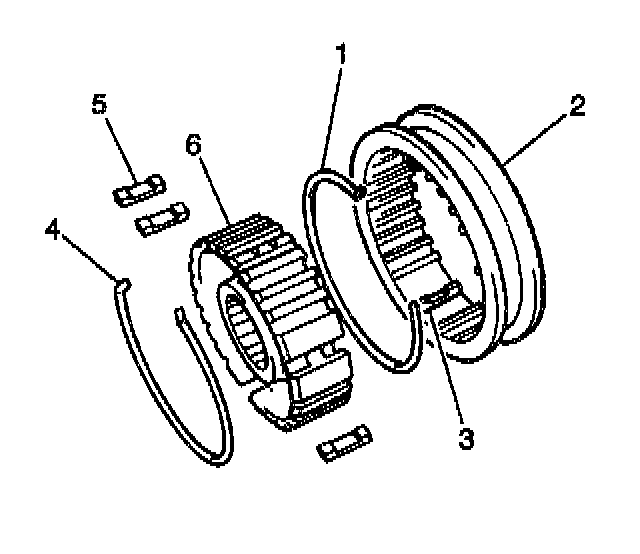 1
2
5
6
4
3