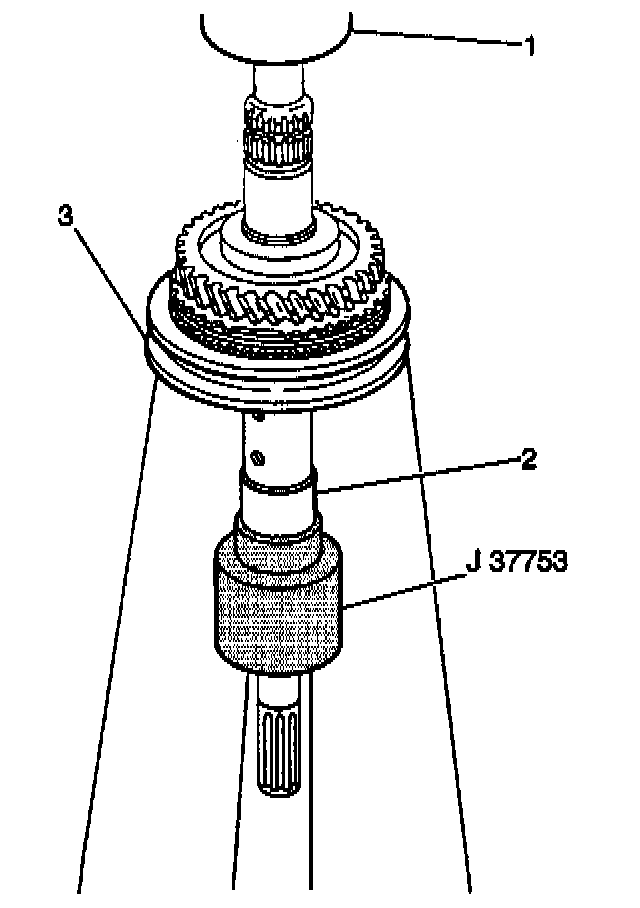 1
3
2
J 37753