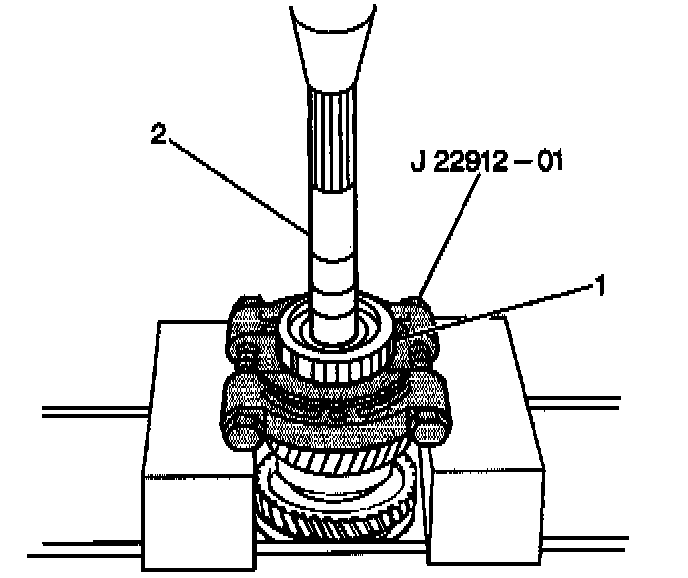 2

J 22912 – 01

1