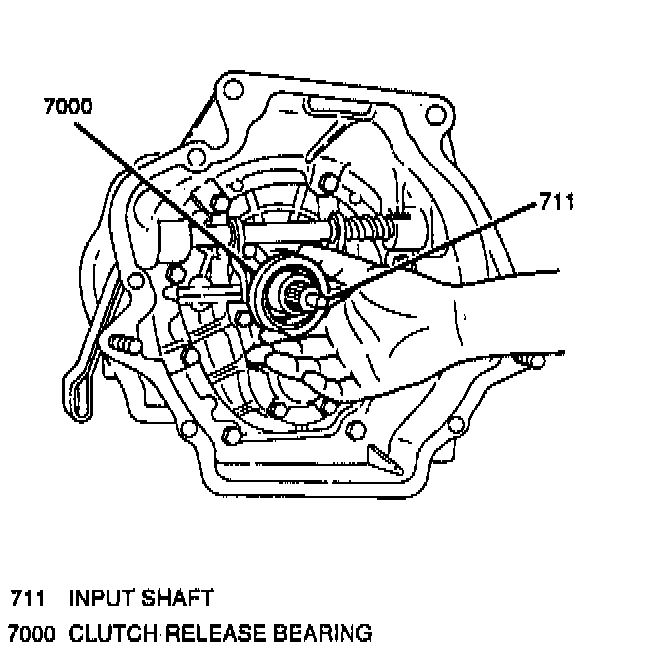 7000

711

711 INPUT SHAFT
7000 CLUTCH RELEASE BEARING