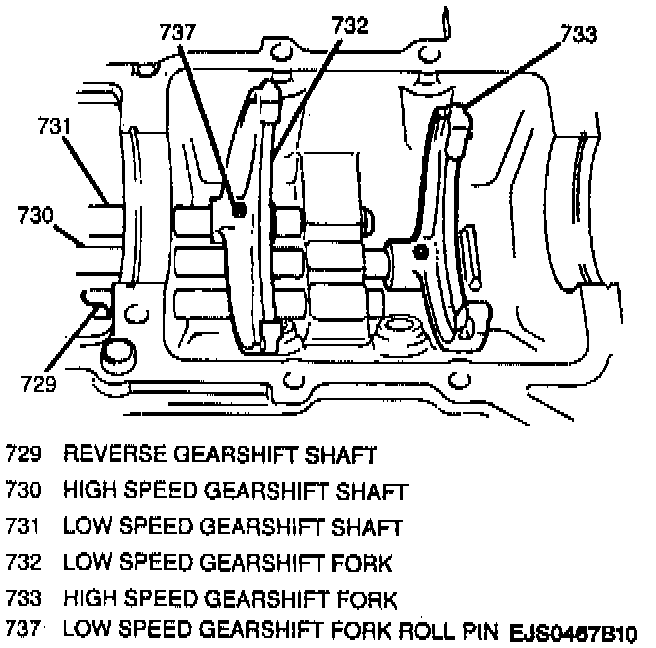 737
732
733
731
730
729

729 REVERSE GEARSHIFT SHAFT
730 HIGH SPEED GEARSHIFT SHAFT
731 LOW SPEED GEARSHIFT SHAFT
732 LOW SPEED GEARSHIFT FORK
733 HIGH SPEED GEARSHIFT FORK
737 LOW SPEED GEARSHIFT FORK ROLL PIN EJS0467B10