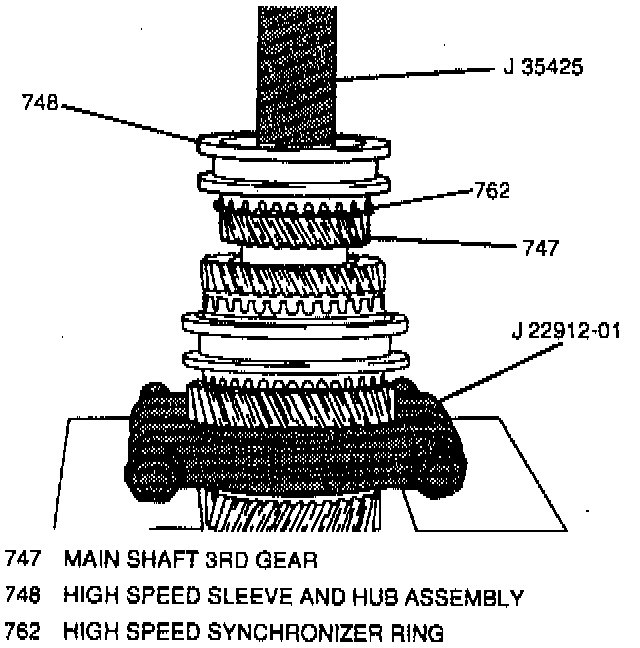 J 35425
748
762
747
J 22912-01

747 MAIN SHAFT 3RD GEAR
748 HIGH SPEED SLEEVE AND HUB ASSEMBLY
762 HIGH SPEED SYNCHRONIZER RING