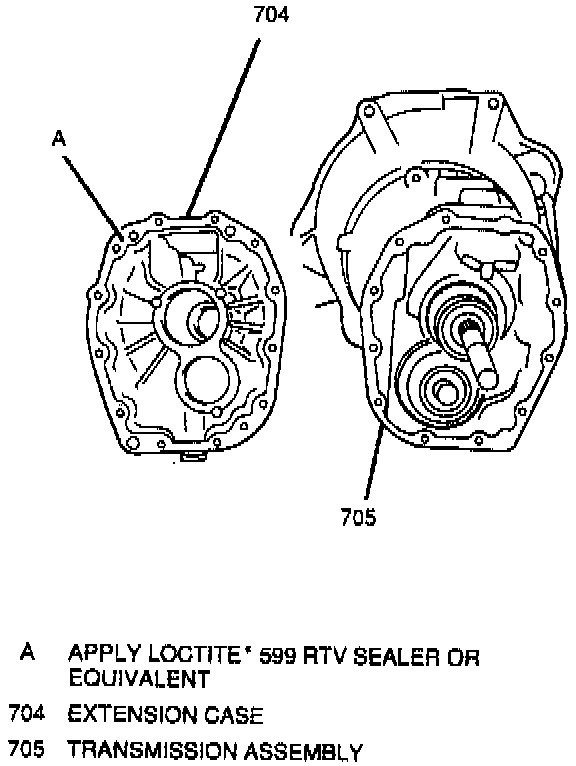 704

A

705

A APPLY LOCTITE* 599 RTV SEALER OR EQUIVALENT

704 EXTENSION CASE

705 TRANSMISSION ASSEMBLY