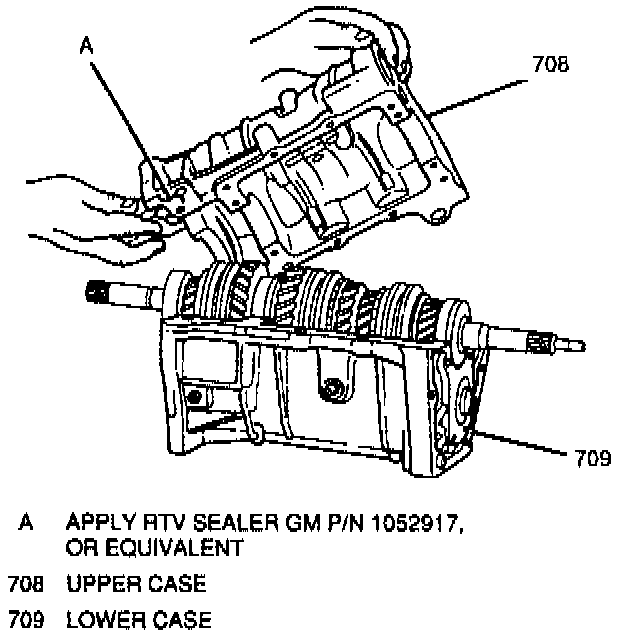 A

708

709

A APPLY RTV SEALER GM P/N 1052917, OR EQUIVALENT

708 UPPER CASE

709 LOWER CASE