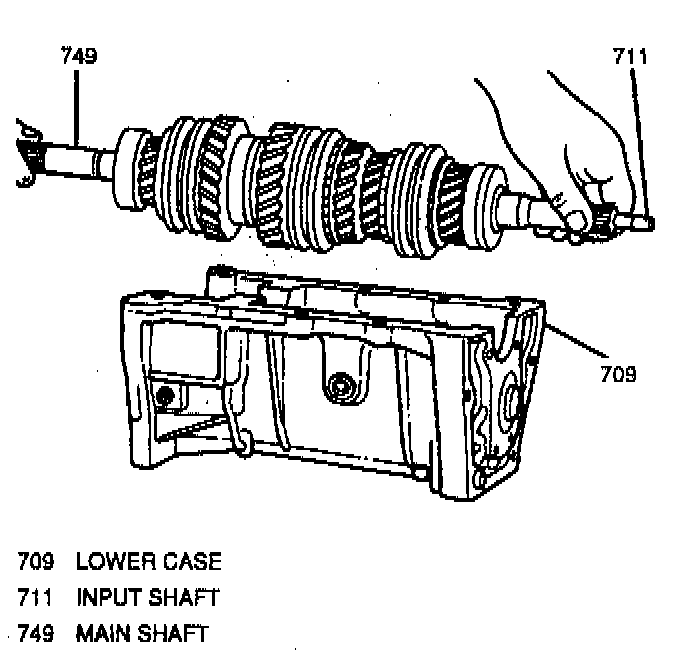 749

711

709

709 LOWER CASE
711 INPUT SHAFT
749 MAIN SHAFT