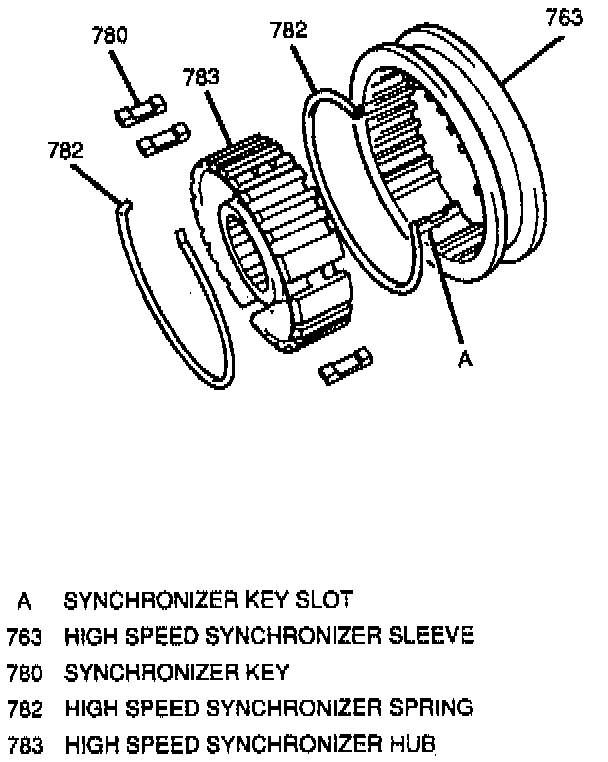 780
782
763
783
782
A

A SYNCHRONIZER KEY SLOT
763 HIGH SPEED SYNCHRONIZER SLEEVE
780 SYNCHRONIZER KEY
782 HIGH SPEED SYNCHRONIZER SPRING
783 HIGH SPEED SYNCHRONIZER HUB