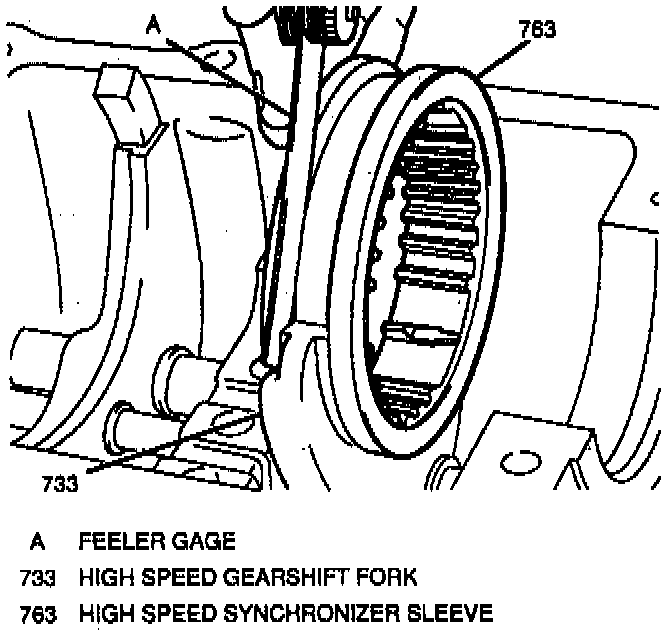 A

763

733

A FEELER GAGE
733 HIGH SPEED GEARSHIFT FORK
763 HIGH SPEED SYNCHRONIZER SLEEVE