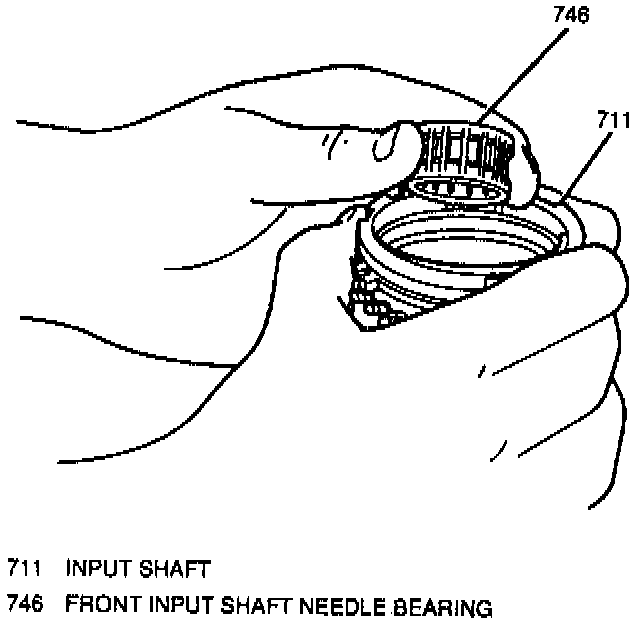 746

711

711 INPUT SHAFT

746 FRONT INPUT SHAFT NEEDLE BEARING