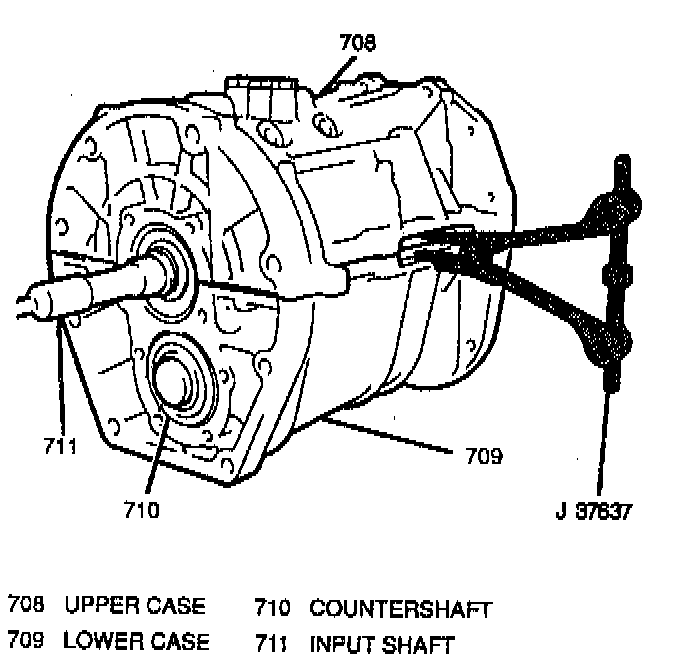 708

711

710

709

J 37637

708 UPPER CASE
709 LOWER CASE
710 COUNTERSHAFT
711 INPUT SHAFT