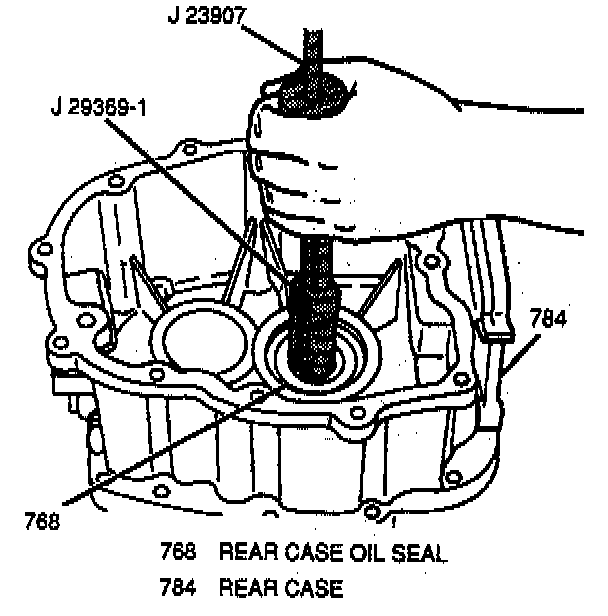 J 23907

J 29369-1

784

768

768 REAR CASE OIL SEAL
784 REAR CASE