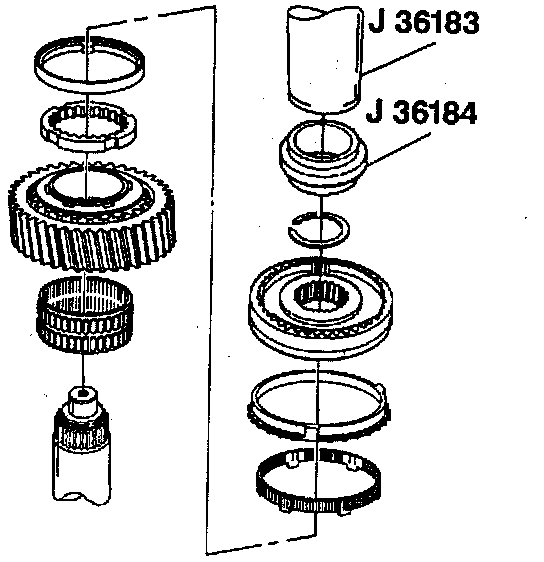 J 36183

J 36184