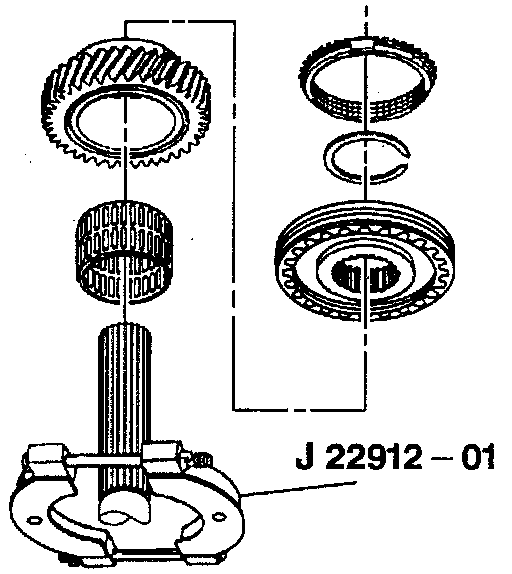 J 22912 – 01