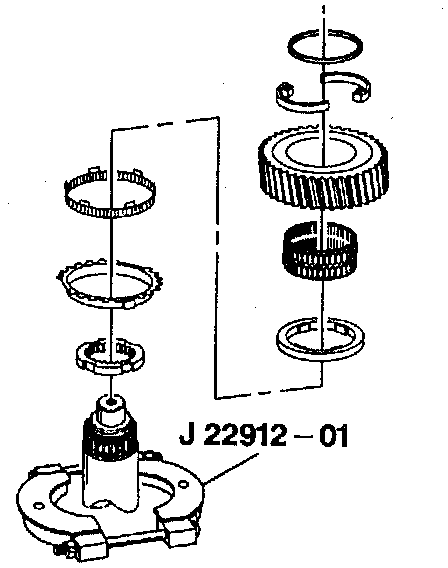 J 22912 – 01