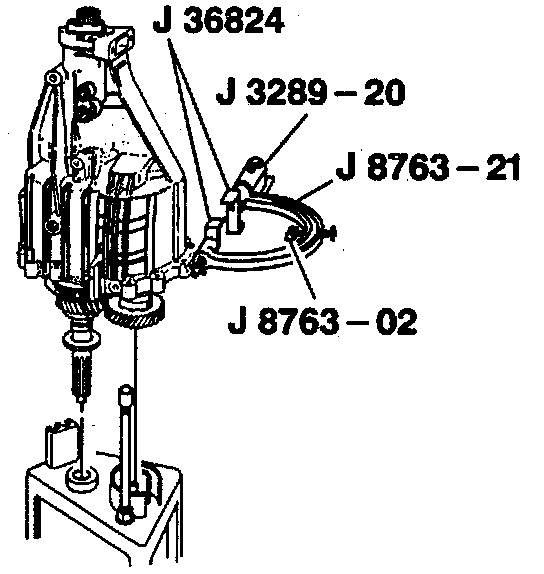 J 36824

J 3289 – 20

J 8763 – 21

J 8763 – 02