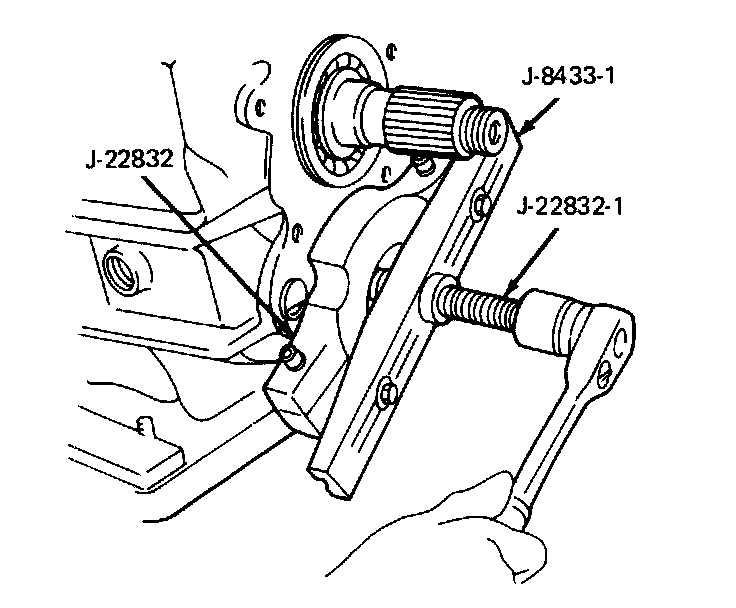 J-8433-1

J-22832

J-22832-1